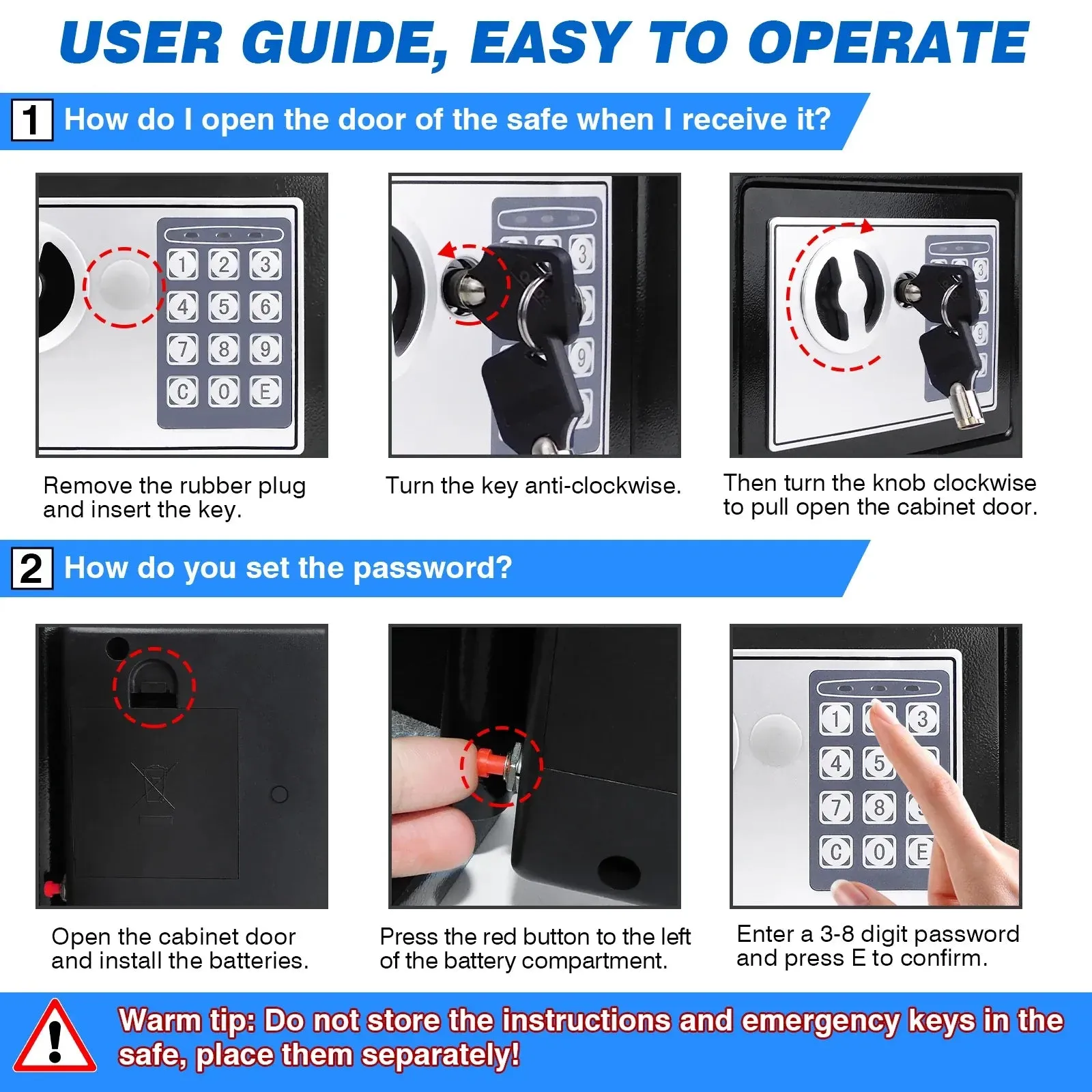 USER GUIDE, EASY TO OPERATE

1 How do I open the door of the safe when I receive it?

1 2 3
4 5 6
7 8 9
C 0 E

Remove the rubber plug and insert the key.

Turn the key anti-clockwise.

Then turn the knob clockwise to pull open the cabinet door.

2 How do you set the password?

Open the cabinet door and install the batteries.

Press the red button to the left of the battery compartment.

1 3
4 5
7 8
C 0 E

Enter a 3-8 digit password and press E to confirm.

Warm tip: Do not store the instructions and emergency keys in the safe, place them separately!